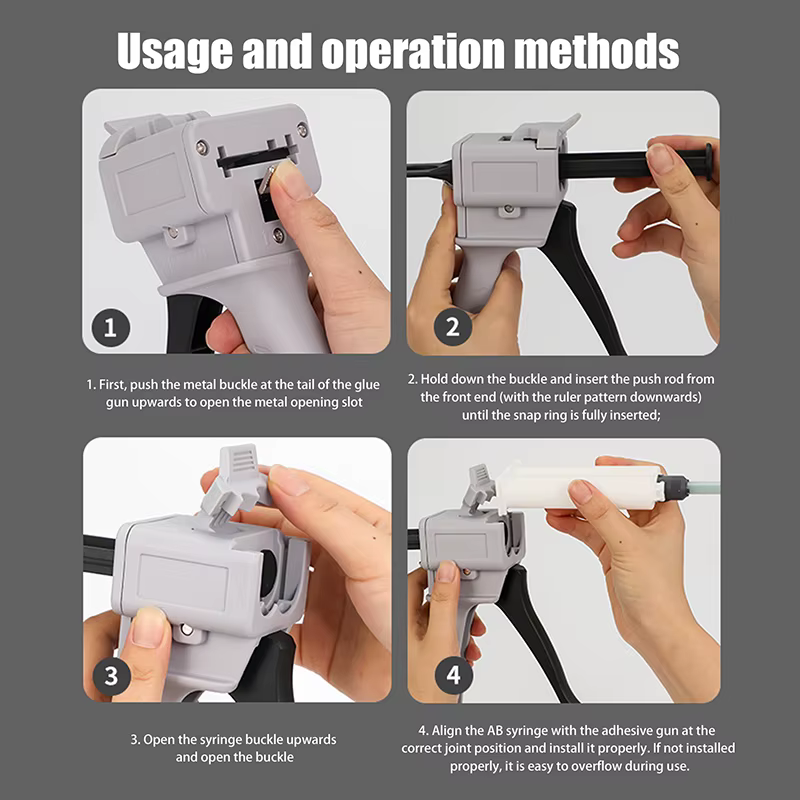 Usage and operation methods

1

1. First, push the metal buckle at the tail of the glue gun upwards to open the metal opening slot

2

2. Hold down the buckle and insert the push rod from the front end (with the ruler pattern downwards) until the snap ring is fully inserted;

3

3. Open the syringe buckle upwards and open the buckle

4

4. Align the AB syringe with the adhesive gun at the correct joint position and install it properly. If not installed properly, it is easy to overflow during use.