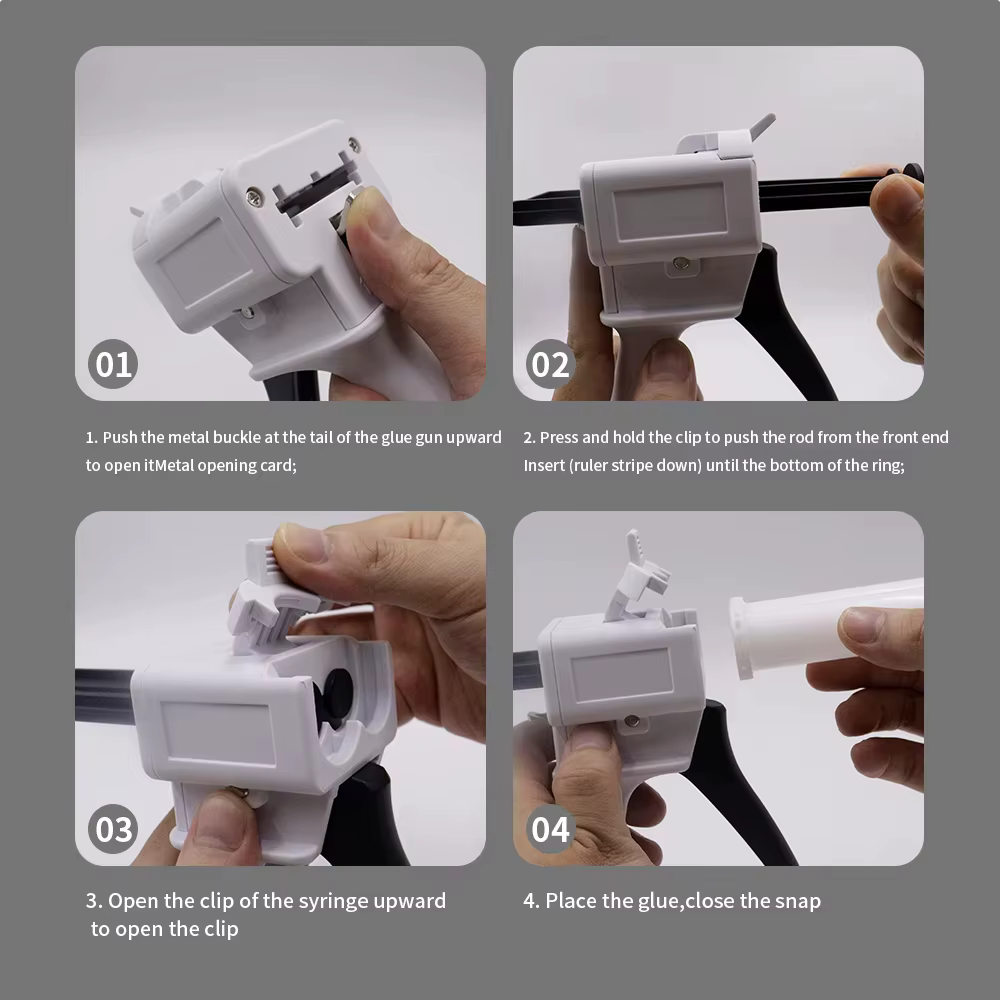 01

1. Push the metal buckle at the tail of the glue gun upward to open itMetal opening card;

02

2. Press and hold the clip to push the rod from the front end Insert (ruler stripe down) until the bottom of the ring;

03

3. Open the clip of the syringe upward to open the clip

04

4. Place the glue,close the snap