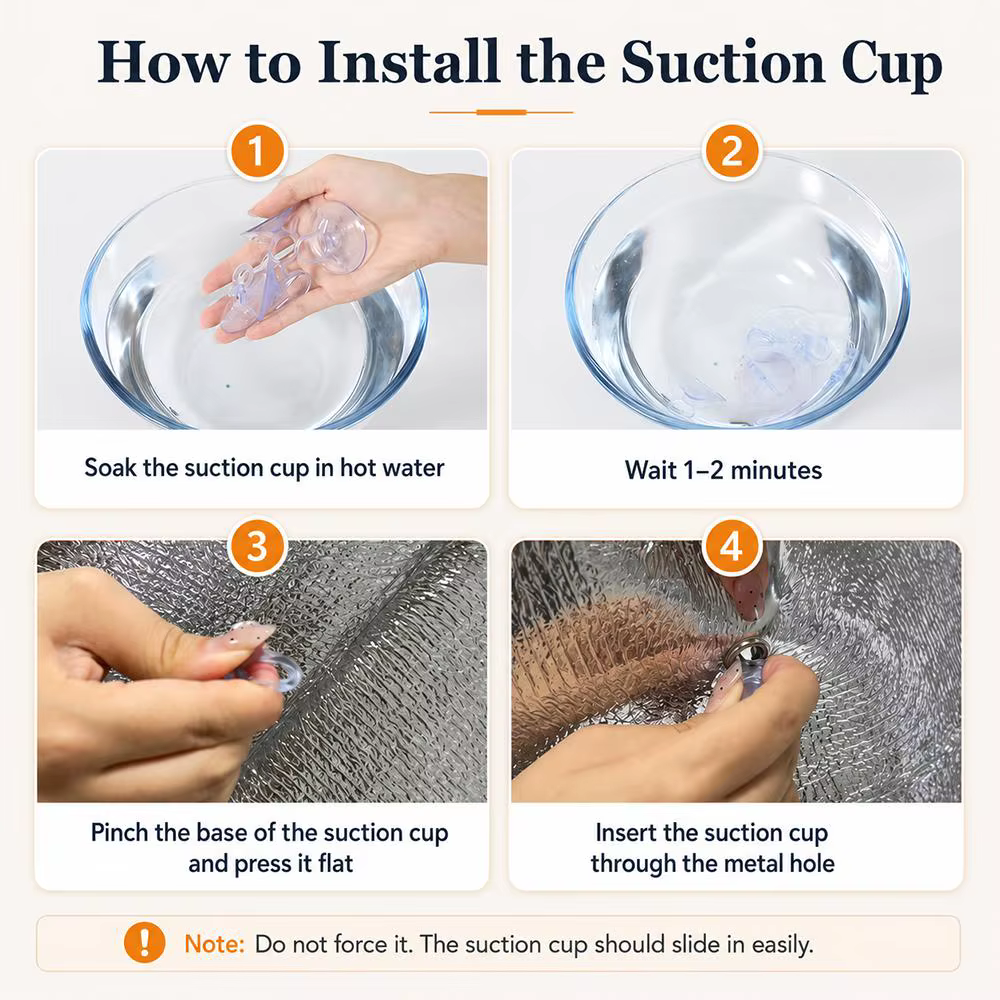 How to Install the Suction Cup

1

Soak the suction cup in hot water

2

Wait 1–2 minutes

3

Pinch the base of the suction cup and press it flat

4

Insert the suction cup through the metal hole

!

Note: Do not force it. The suction cup should slide in easily.